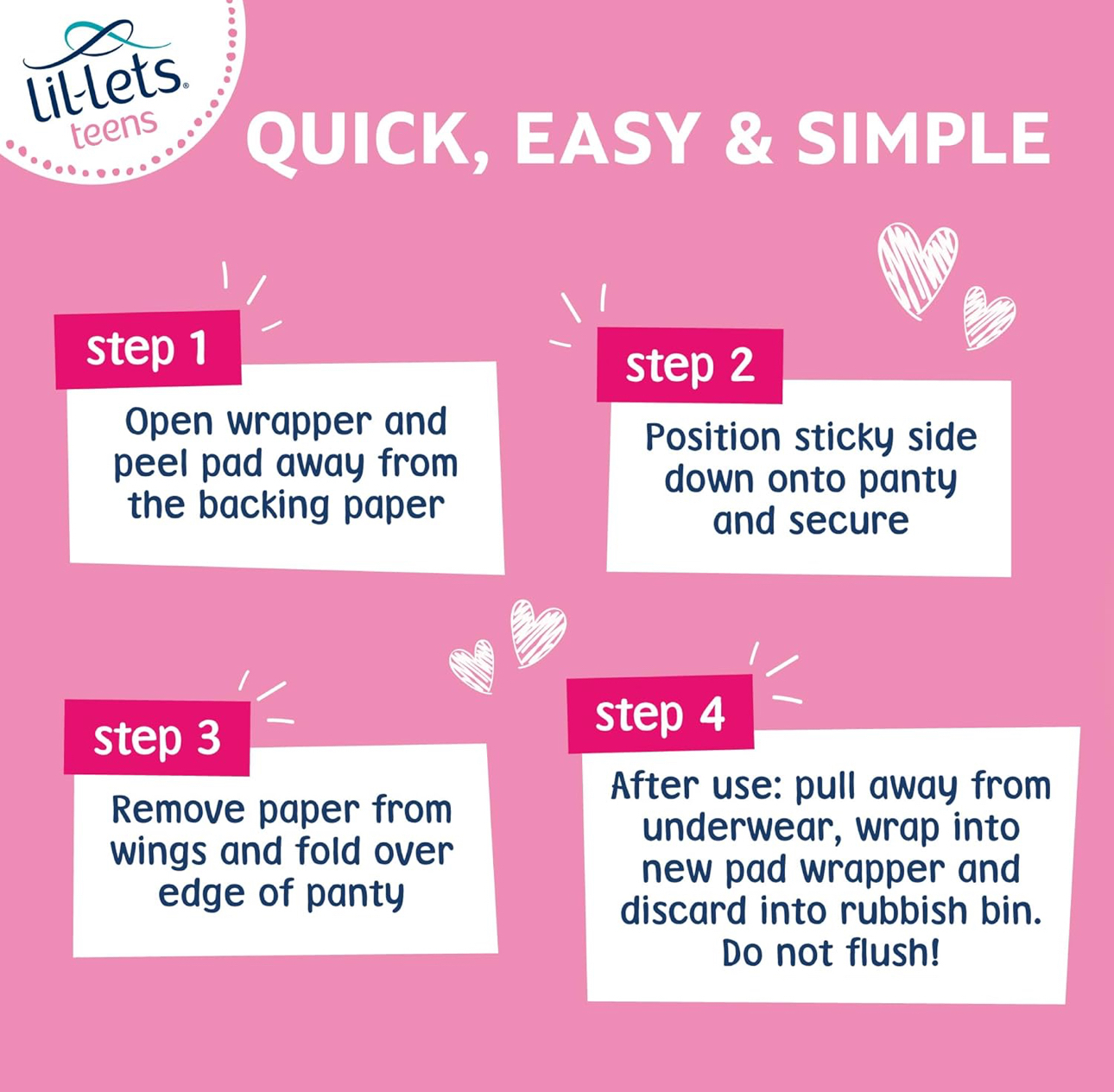 lil-lets®
teens

QUICK, EASY & SIMPLE

step 1
Open wrapper and peel pad away from the backing paper

step 2
Position sticky side down onto panty and secure

step 3
Remove paper from wings and fold over edge of panty

step 4
After use: pull away from underwear, wrap into new pad wrapper and discard into rubbish bin. Do not flush!