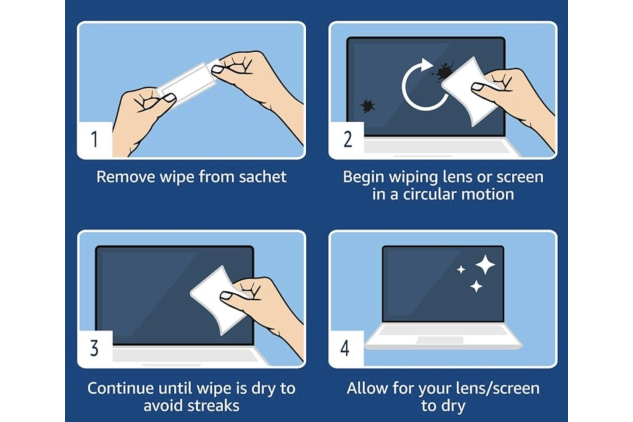 1

Remove wipe from sachet

2

Begin wiping lens or screen in a circular motion

3

Continue until wipe is dry to avoid streaks

4

Allow for your lens/screen to dry