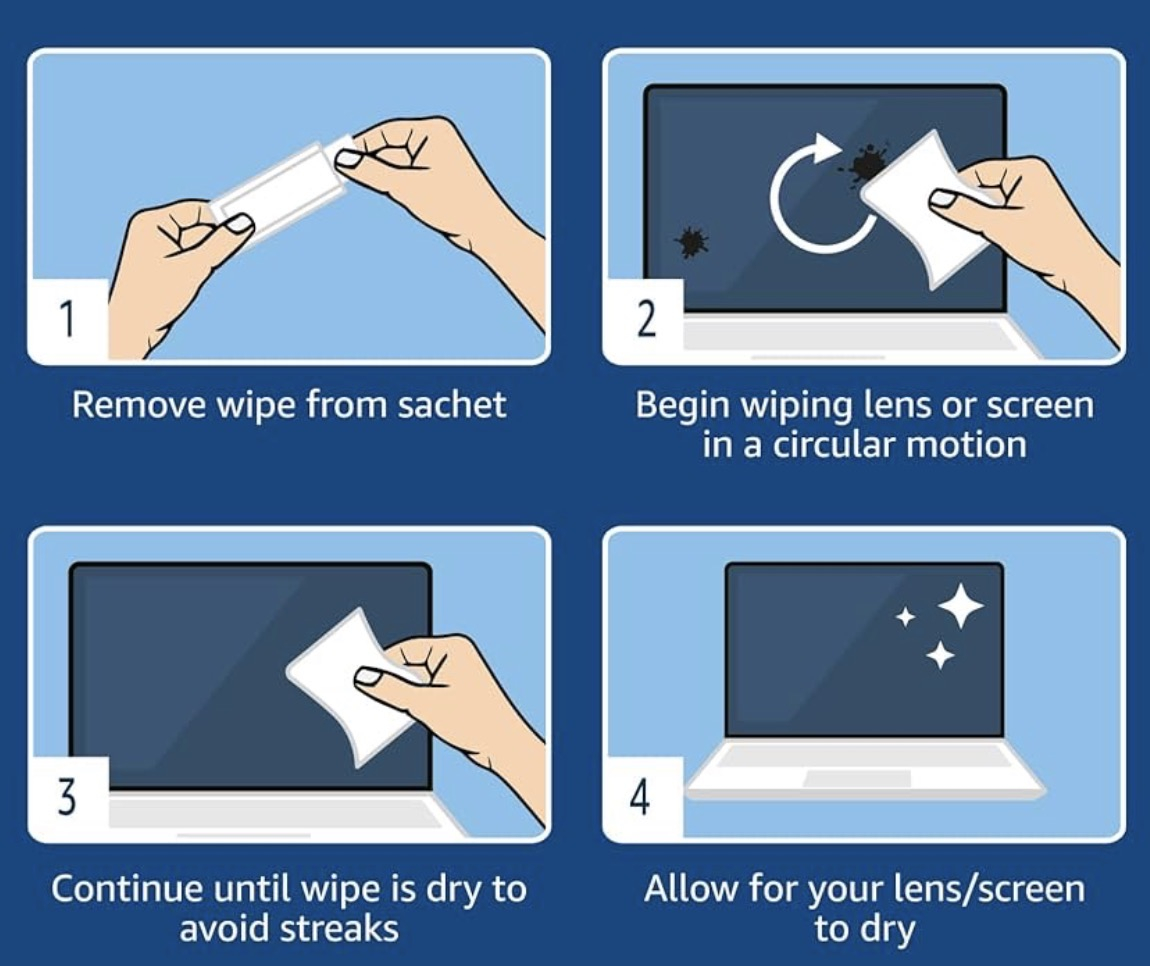 1

Remove wipe from sachet

2

Begin wiping lens or screen in a circular motion

3

Continue until wipe is dry to avoid streaks

4

Allow for your lens/screen to dry