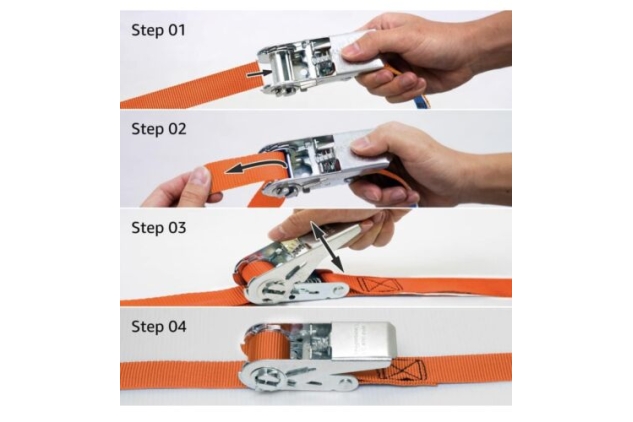 Step 01

Step 02

Step 03

Step 04